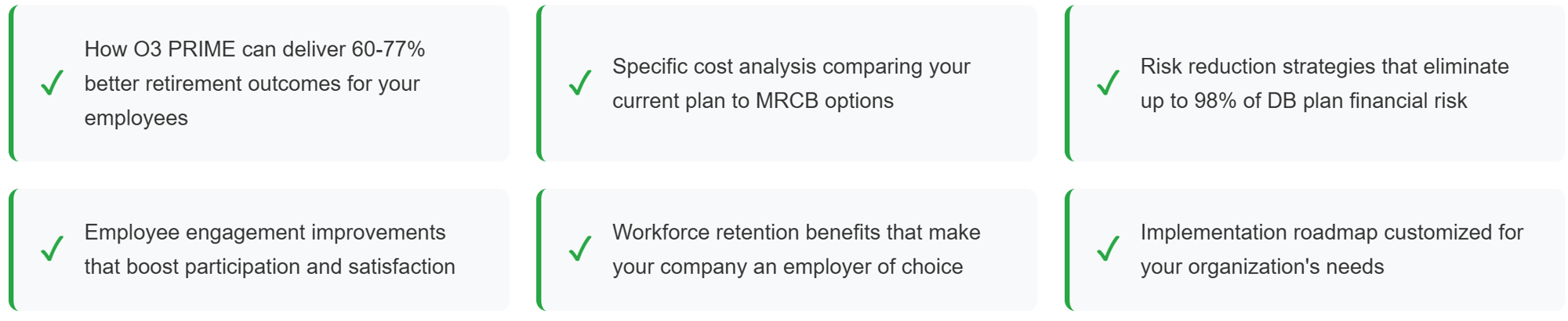 ✓ How O3 PRIME can deliver 60-77% better retirement outcomes for your employees

✓ Specific cost analysis comparing your current plan to MRCB options

✓ Risk reduction strategies that eliminate up to 98% of DB plan financial risk

✓ Employee engagement improvements that boost participation and satisfaction

✓ Workforce retention benefits that make your company an employer of choice

✓ Implementation roadmap customized for your organization's needs